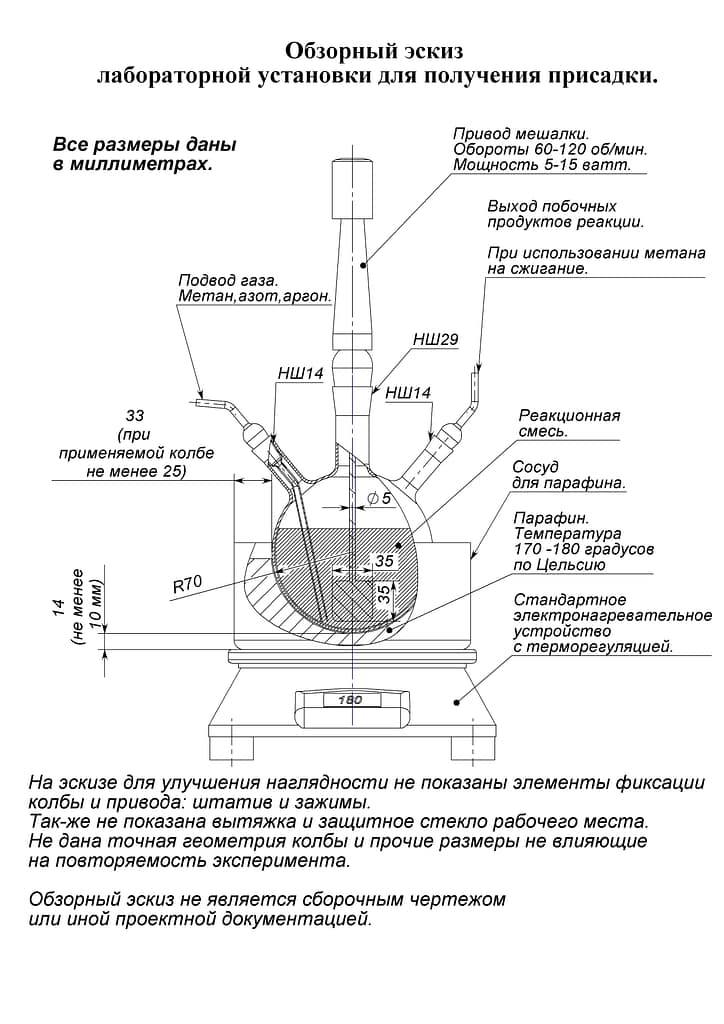 Обзорный эскиз
лабораторной установки для получения присадки.

Все размеры даны в миллиметрах.

Привод мешалки.
Обороты 60-120 об/мин.
Мощность 5-15 ватт.

Выход побочных продуктов реакции.

При использовании метана на сжигание.

Подвод газа.
Метан,азот,аргон.

НШ29

НШ14

НШ14

33
(при применяемой колбе не менее 25)

Реакционная смесь.

Сосуд для парафина.

$\varnothing 5$

Парафин.
Температура 170 -180 градусов по Цельсию

35

35

R70

14
(не менее 10 мм)

Стандартное электронагревательное устройство с терморегуляцией.

180

На эскизе для улучшения наглядности не показаны элементы фиксации колбы и привода: штатив и зажимы.
Так-же не показана вытяжка и защитное стекло рабочего места.
Не дана точная геометрия колбы и прочие размеры не влияющие на повторяемость эксперимента.

Обзорный эскиз не является сборочным чертежом или иной проектной документацией.